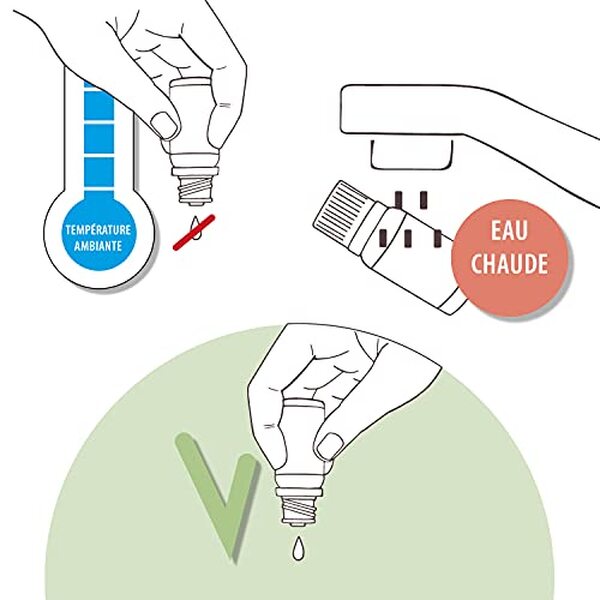 TEMPÉRATURE AMBIANTE

EAU CHAUDE