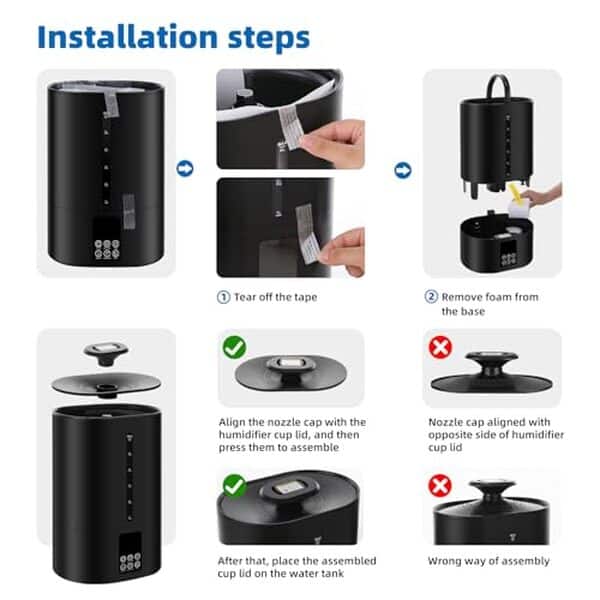 Installation steps

① Tear off the tape

② Remove foam from the base

Align the nozzle cap with the humidifier cup lid, and then press them to assemble

Nozzle cap aligned with opposite side of humidifier cup lid

After that, place the assembled cup lid on the water tank

Wrong way of assembly