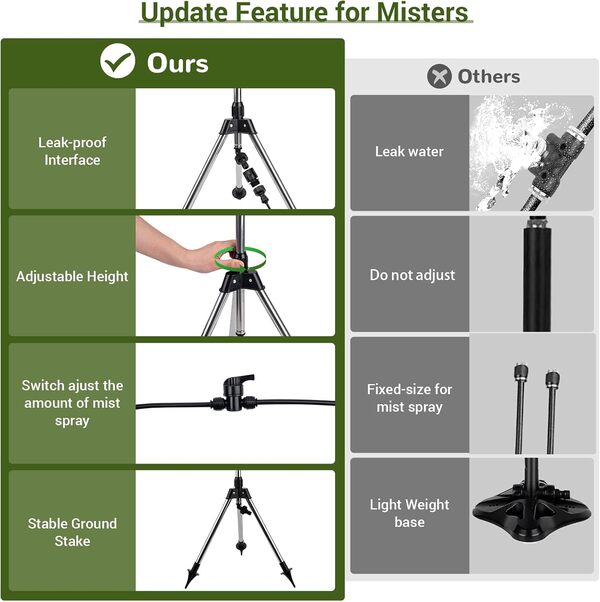 Update Feature for Misters

Ours

Leak-proof Interface

Adjustable Height

Switch ajust the amount of mist spray

Stable Ground Stake

Others

Leak water

Do not adjust

Fixed-size for mist spray

Light Weight base